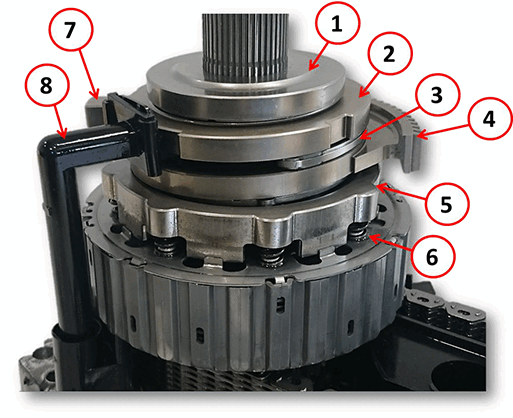 7
1
2
8
3
4
5
6